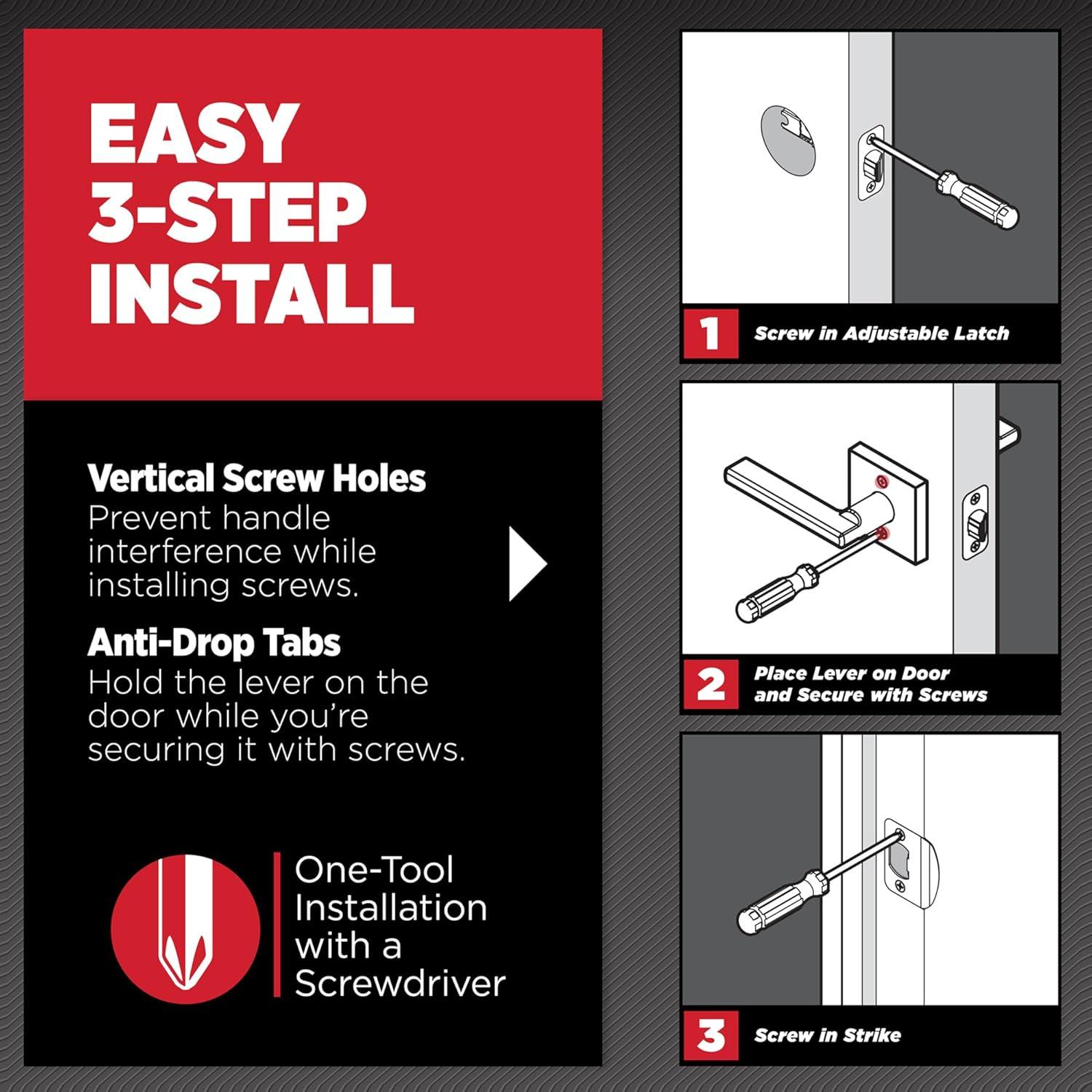 EASY 3-STEP INSTALL

Vertical Screw Holes
Prevent handle interference while installing screws.

Anti-Drop Tabs
Hold the lever on the door while you're securing it with screws.

One-Tool Installation with a Screwdriver

1 Screw in Adjustable Latch

2 Place Lever on Door and Secure with Screws

3 Screw in Strike