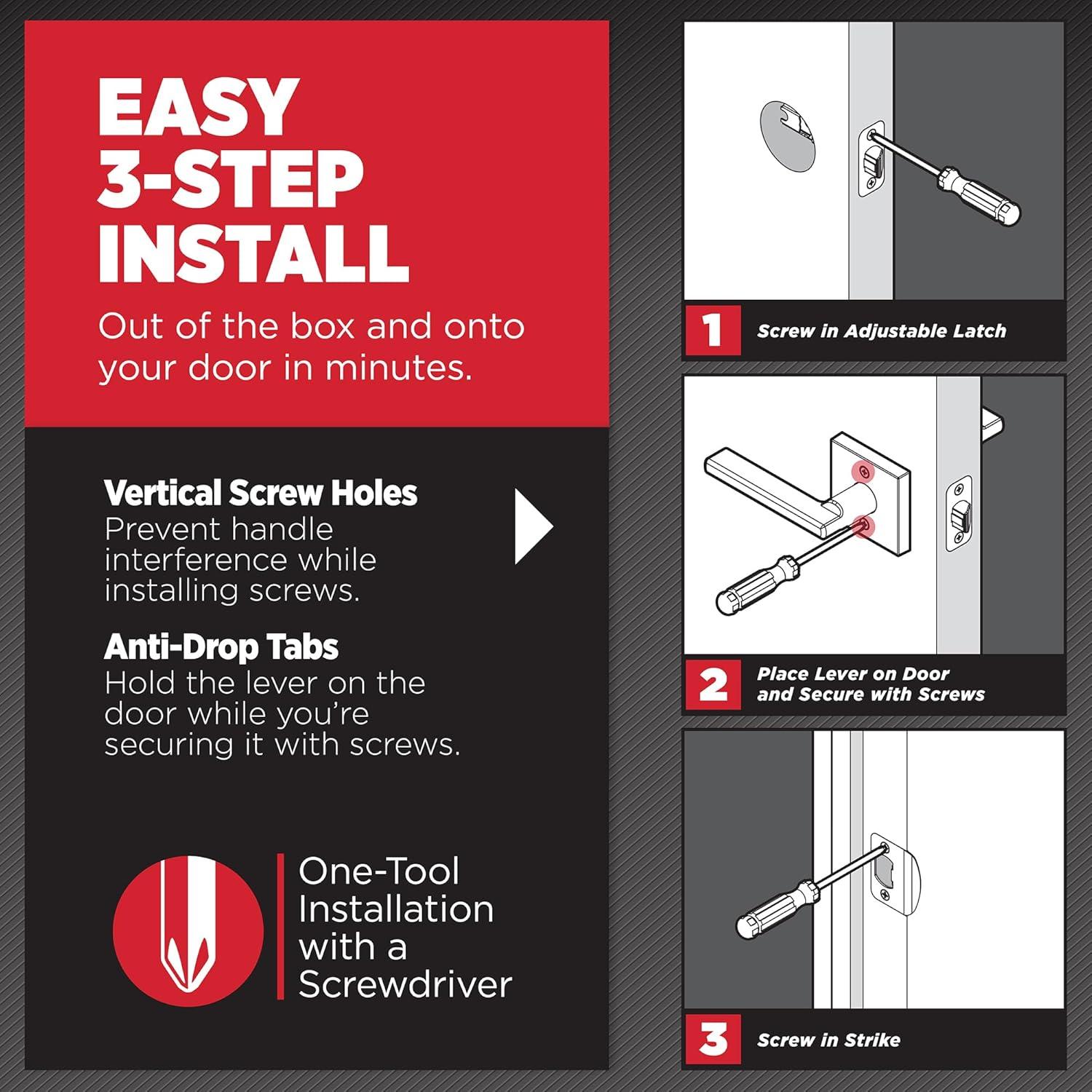 EASY 3-STEP INSTALL

Out of the box and onto your door in minutes.

Vertical Screw Holes
Prevent handle interference while installing screws.

Anti-Drop Tabs
Hold the lever on the door while you're securing it with screws.

One-Tool Installation with a Screwdriver

1 Screw in Adjustable Latch

2 Place Lever on Door and Secure with Screws

3 Screw in Strike