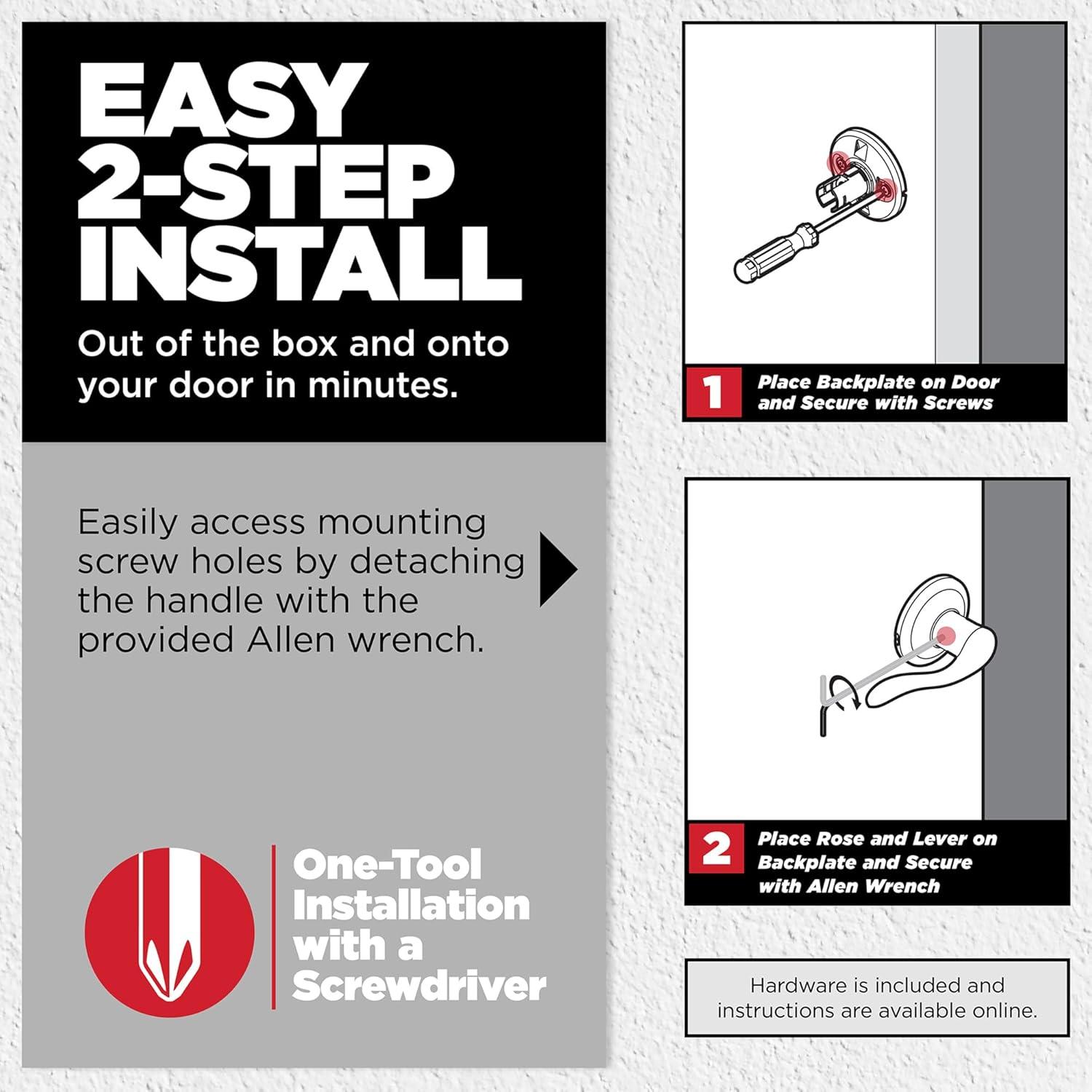 EASY 2-STEP INSTALL

Out of the box and onto your door in minutes.

Easily access mounting screw holes by detaching the handle with the provided Allen wrench.

One-Tool Installation with a Screwdriver

1 Place Backplate on Door and Secure with Screws

2 Place Rose and Lever on Backplate and Secure with Allen Wrench

Hardware is included and instructions are available online.