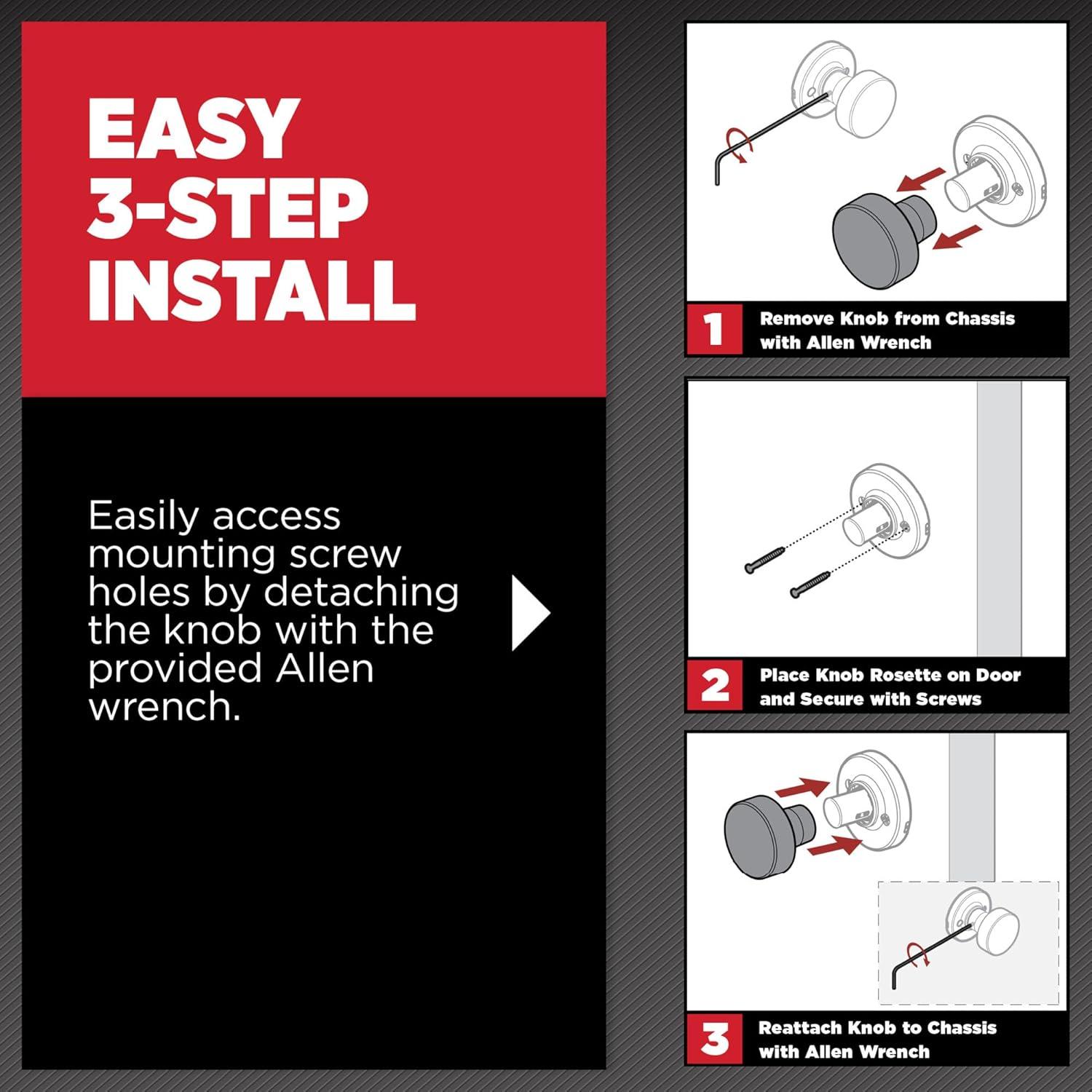 EASY 3-STEP INSTALL

Easily access mounting screw holes by detaching the knob with the provided Allen wrench.

1 Remove Knob from Chassis with Allen Wrench

2 Place Knob Rosette on Door and Secure with Screws

3 Reattach Knob to Chassis with Allen Wrench