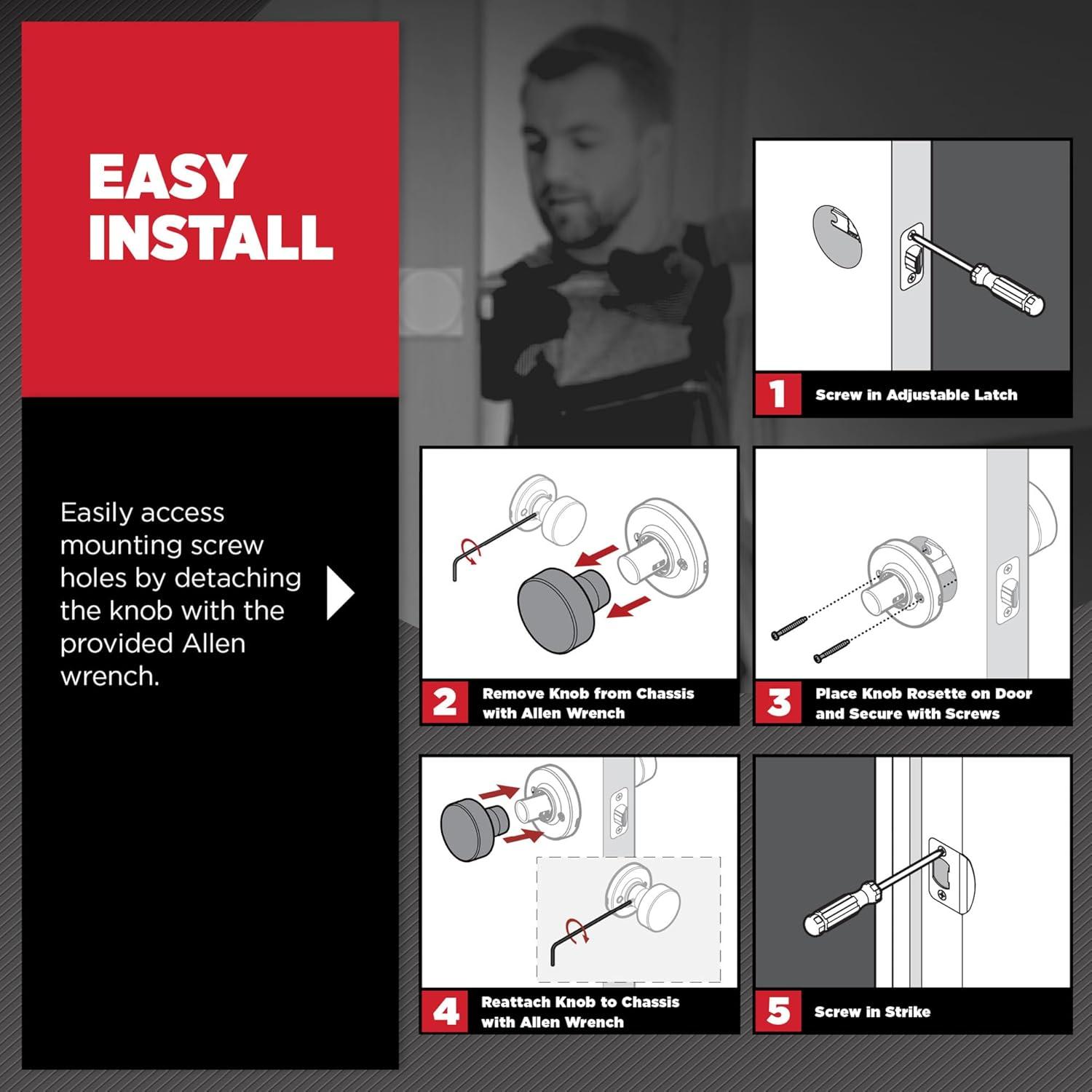 EASY INSTALL

Easily access mounting screw holes by detaching the knob with the provided Allen wrench.

1 Screw in Adjustable Latch

2 Remove Knob from Chassis with Allen Wrench

3 Place Knob Rosette on Door and Secure with Screws

4 Reattach Knob to Chassis with Allen Wrench

5 Screw in Strike