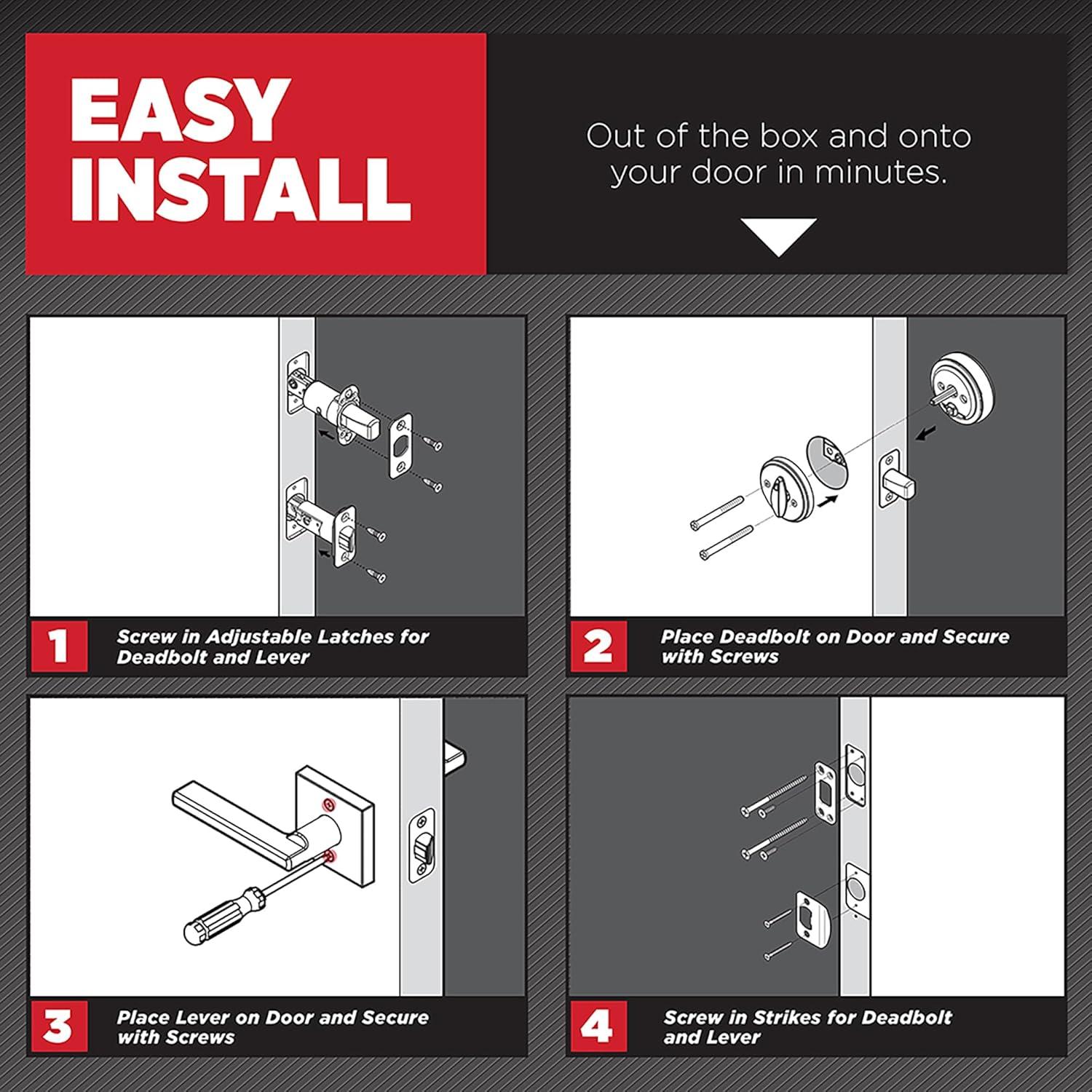 EASY INSTALL

Out of the box and onto your door in minutes.

1 Screw in Adjustable Latches for Deadbolt and Lever

2 Place Deadbolt on Door and Secure with Screws

3 Place Lever on Door and Secure with Screws

4 Screw in Strikes for Deadbolt and Lever