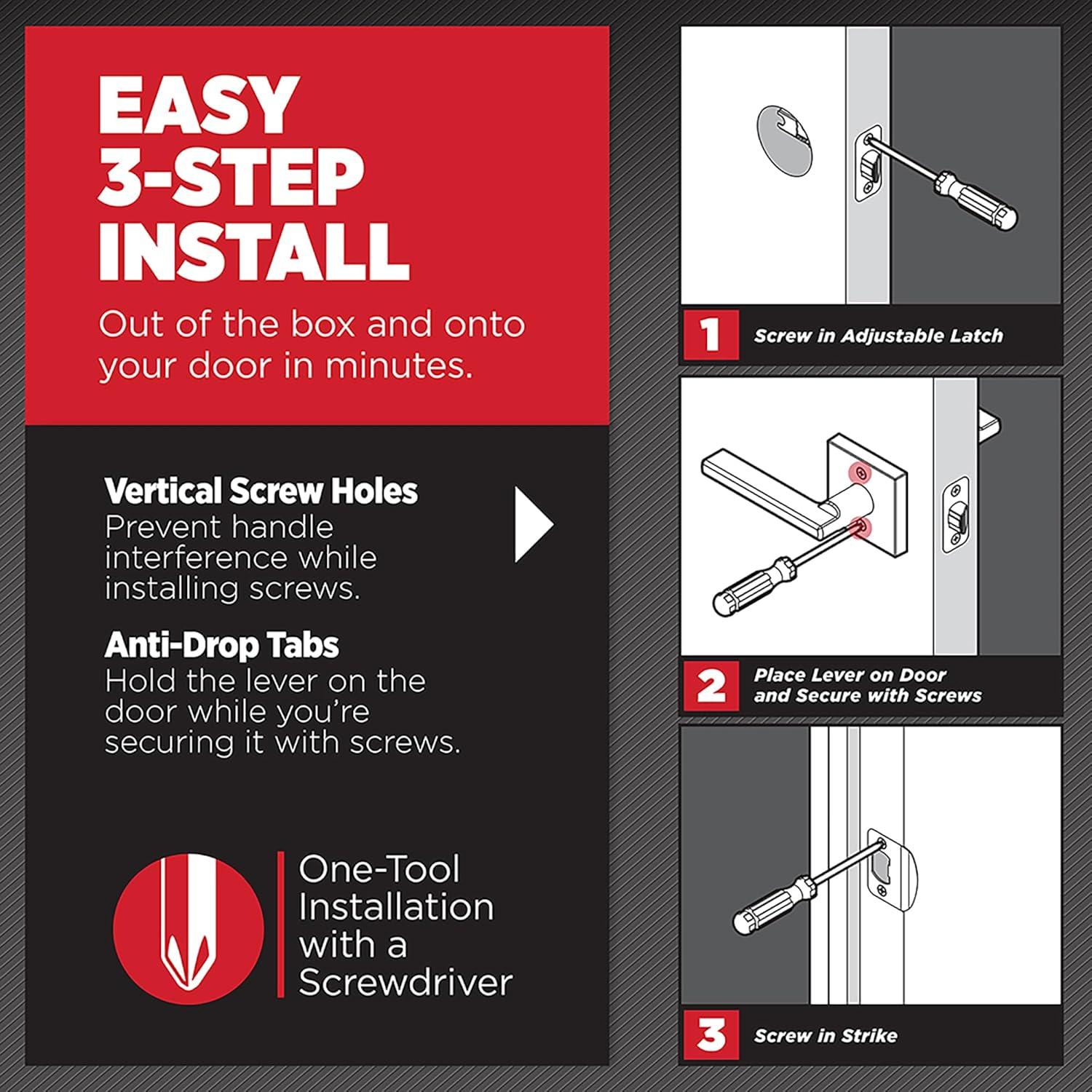 EASY 3-STEP INSTALL

Out of the box and onto your door in minutes.

Vertical Screw Holes
Prevent handle interference while installing screws.

Anti-Drop Tabs
Hold the lever on the door while you're securing it with screws.

One-Tool Installation with a Screwdriver

1 Screw in Adjustable Latch

2 Place Lever on Door and Secure with Screws

3 Screw in Strike