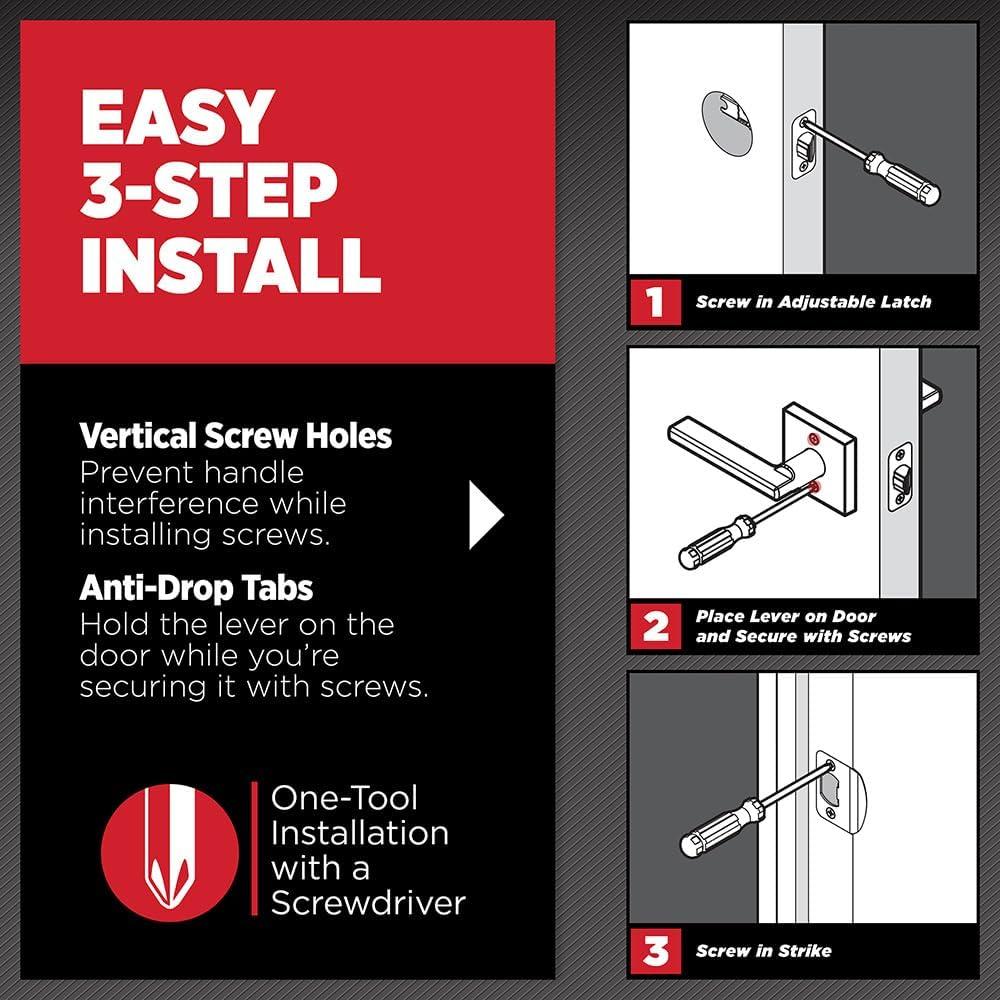 EASY 3-STEP INSTALL

Vertical Screw Holes
Prevent handle interference while installing screws.

Anti-Drop Tabs
Hold the lever on the door while you're securing it with screws.

One-Tool Installation with a Screwdriver

1 Screw in Adjustable Latch

2 Place Lever on Door and Secure with Screws

3 Screw in Strike