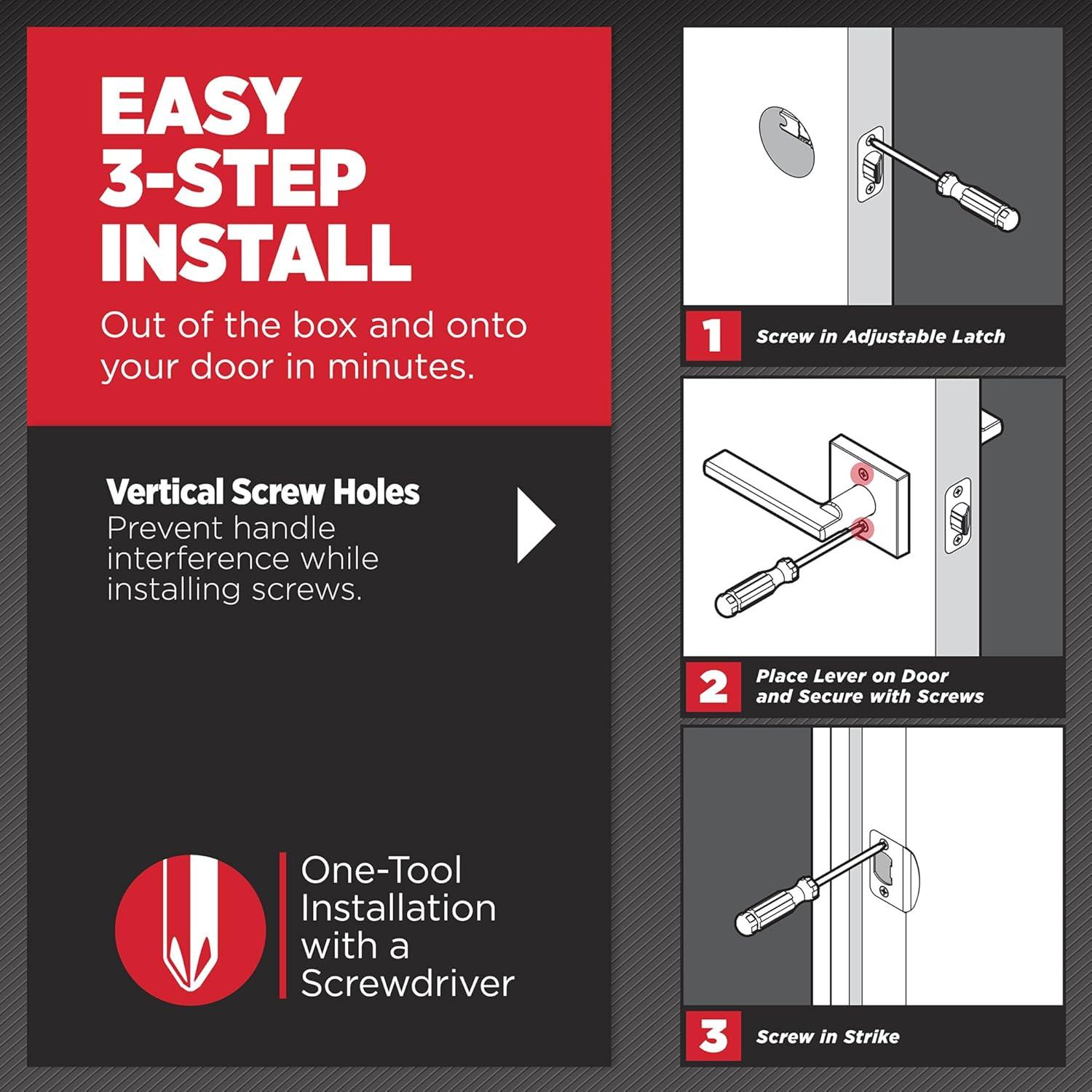 EASY 3-STEP INSTALL

Out of the box and onto your door in minutes.

Vertical Screw Holes
Prevent handle interference while installing screws.

One-Tool Installation with a Screwdriver

1 Screw in Adjustable Latch

2 Place Lever on Door and Secure with Screws

3 Screw in Strike