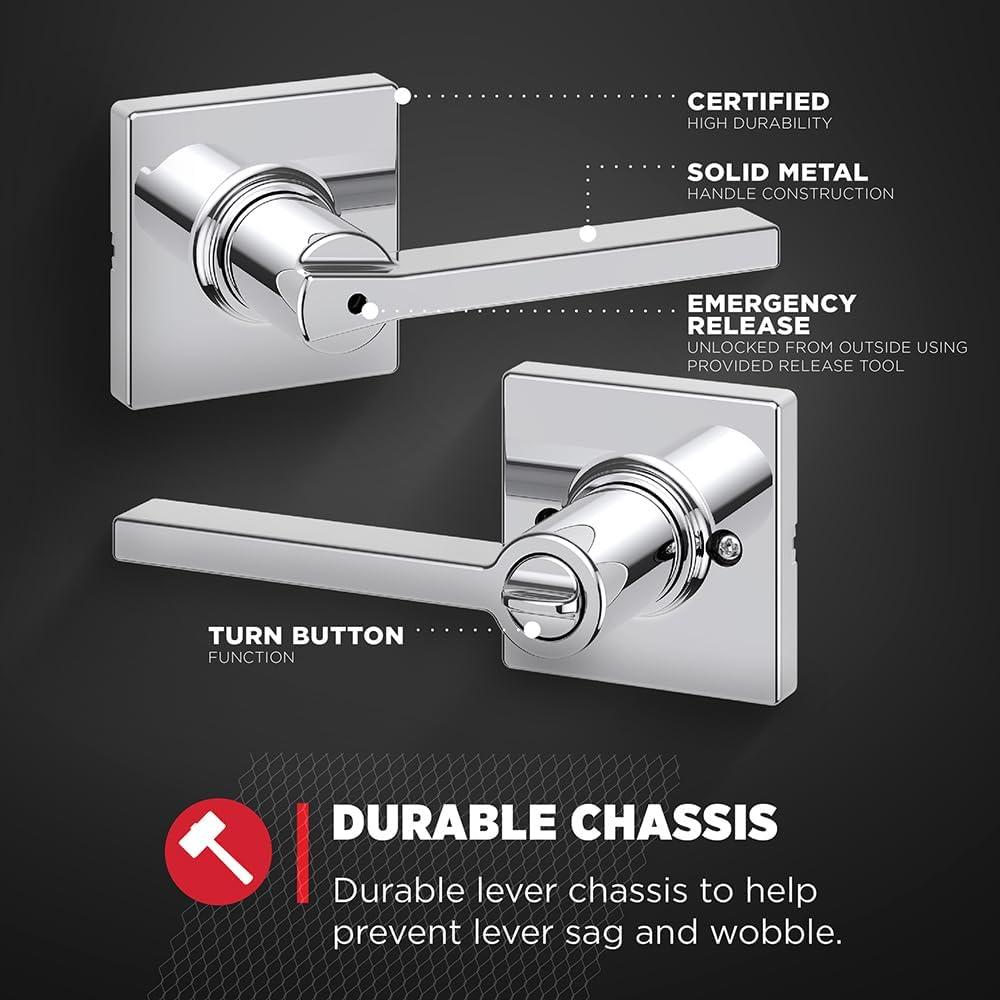 CERTIFIED
HIGH DURABILITY

SOLID METAL
HANDLE CONSTRUCTION

EMERGENCY RELEASE
UNLOCKED FROM OUTSIDE USING PROVIDED RELEASE TOOL

TURN BUTTON
FUNCTION

DURABLE CHASSIS

Durable lever chassis to help prevent lever sag and wobble.