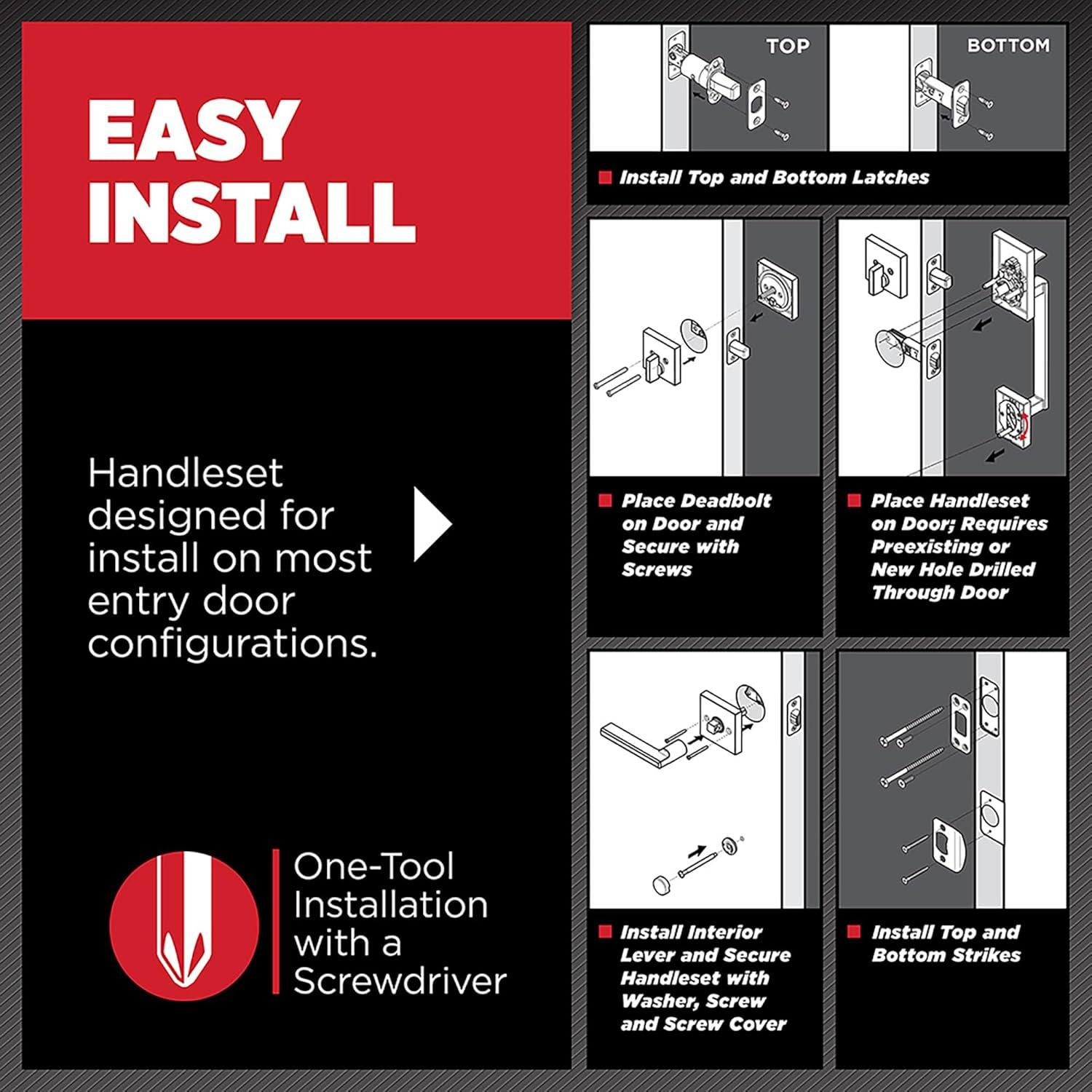 EASY INSTALL

Handleset designed for install on most entry door configurations.

One-Tool Installation with a Screwdriver

TOP

BOTTOM

Install Top and Bottom Latches

Place Deadbolt on Door and Secure with Screws

Place Handleset on Door; Requires Preexisting or New Hole Drilled Through Door

Install Interior Lever and Secure Handleset with Washer, Screw and Screw Cover

Install Top and Bottom Strikes